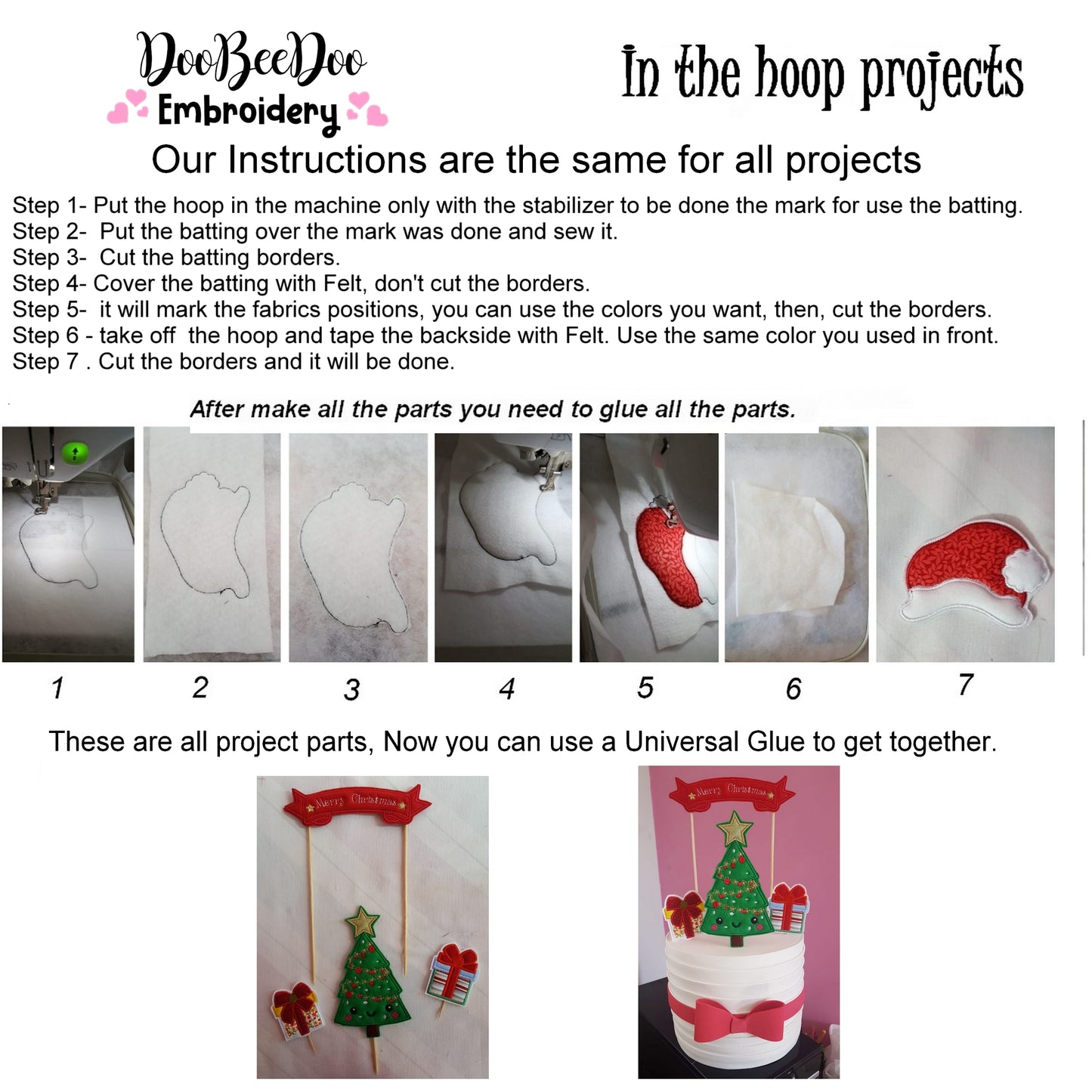 DooBeeDoo
Embroidery

In the hoop projects

Our Instructions are the same for all projects

Step 1- Put the hoop in the machine only with the stabilizer to be done the mark for use the batting.
Step 2- Put the batting over the mark was done and sew it.
Step 3- Cut the batting borders.
Step 4- Cover the batting with Felt, don't cut the borders.
Step 5- it will mark the fabrics positions, you can use the colors you want, then, cut the borders.
Step 6 - take off the hoop and tape the backside with Felt. Use the same color you used in front.
Step 7 . Cut the borders and it will be done.

After make all the parts you need to glue all the parts.

1 2 3 4 5 6 7

These are all project parts, Now you can use a Universal Glue to get together.

Merry Christmas

Merry Christmas