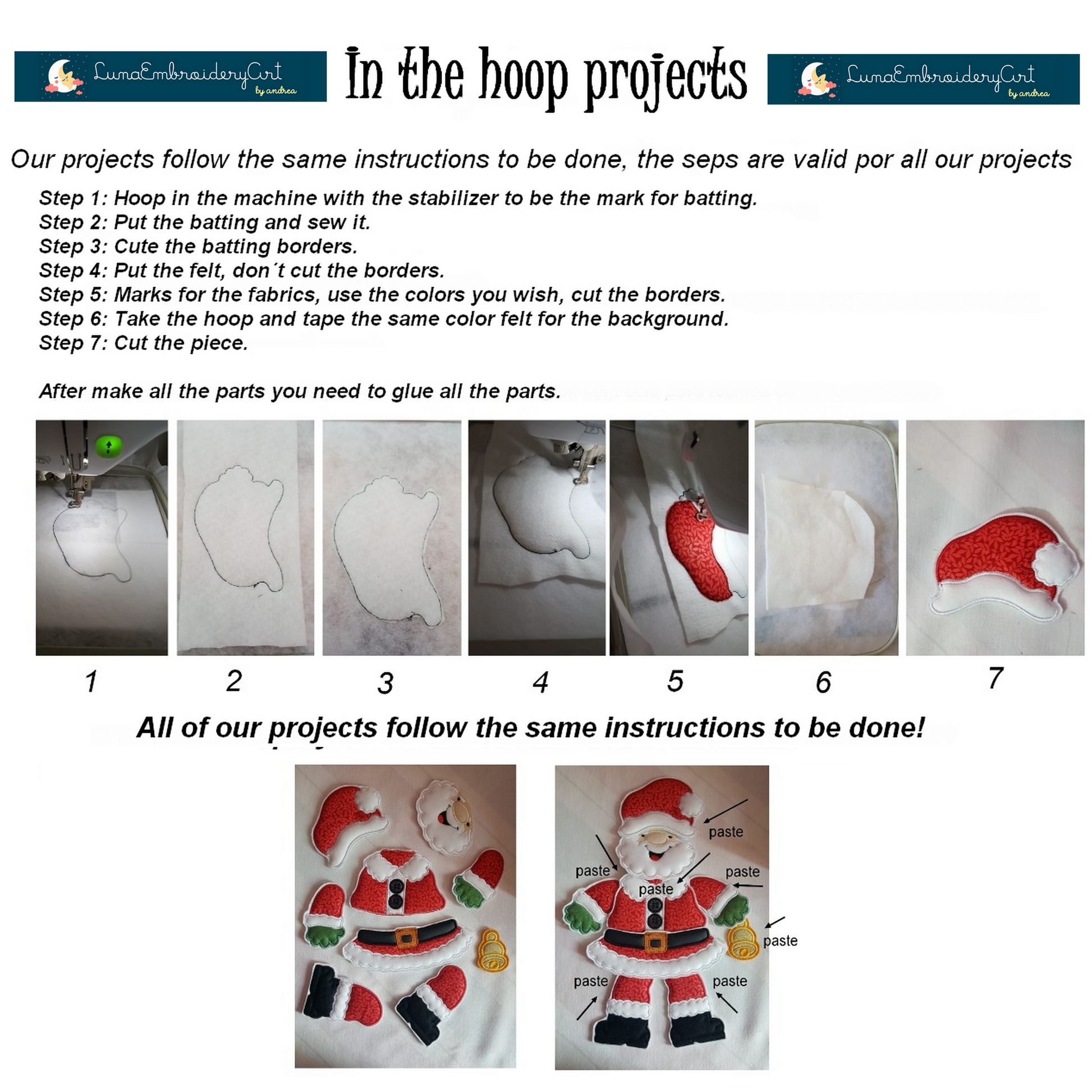 LunaEmbroideryArt by andrea

In the hoop projects

LunaEmbroideryArt by andrea

Our projects follow the same instructions to be done, the seps are valid por all our projects

Step 1: Hoop in the machine with the stabilizer to be the mark for batting.
Step 2: Put the batting and sew it.
Step 3: Cute the batting borders.
Step 4: Put the felt, don´t cut the borders.
Step 5: Marks for the fabrics, use the colors you wish, cut the borders.
Step 6: Take the hoop and tape the same color felt for the background.
Step 7: Cut the piece.

After make all the parts you need to glue all the parts.

1 2 3 4 5 6 7

All of our projects follow the same instructions to be done!

paste
paste
paste
paste
paste
paste
paste