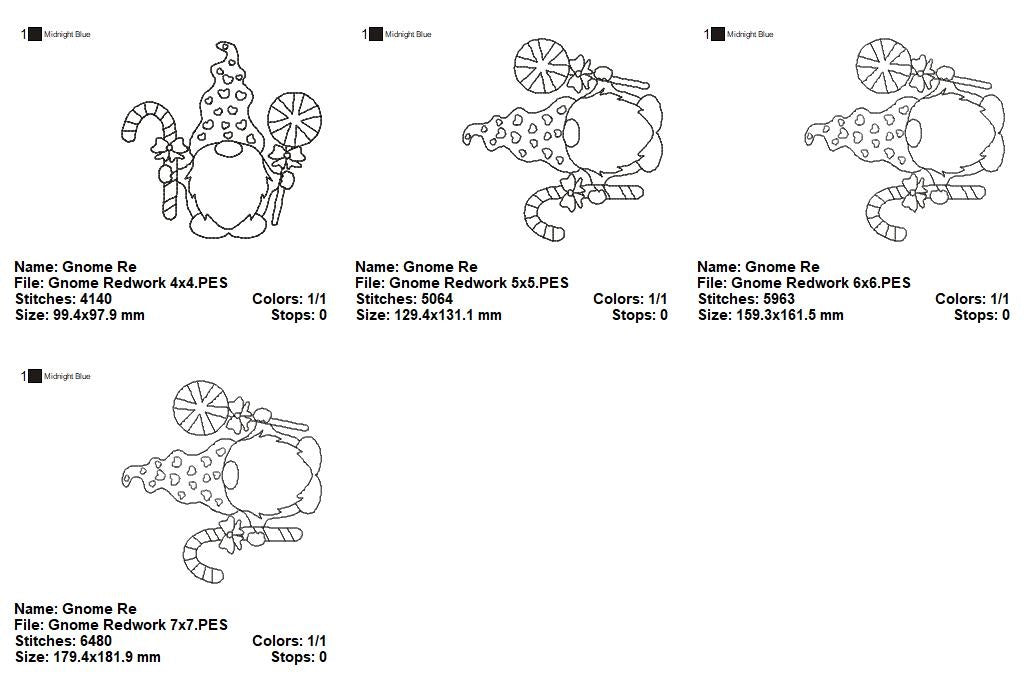 1 Midnight Blue

Name: Gnome Re
File: Gnome Redwork 4x4.PES
Stitches: 4140 Colors: 1/1
Size: 99.4x97.9 mm Stops: 0

1 Midnight Blue

Name: Gnome Re
File: Gnome Redwork 5x5.PES
Stitches: 5064 Colors: 1/1
Size: 129.4x131.1 mm Stops: 0

1 Midnight Blue

Name: Gnome Re
File: Gnome Redwork 6x6.PES
Stitches: 5963 Colors: 1/1
Size: 159.3x161.5 mm Stops: 0

1 Midnight Blue

Name: Gnome Re
File: Gnome Redwork 7x7.PES
Stitches: 6480 Colors: 1/1
Size: 179.4x181.9 mm Stops: 0