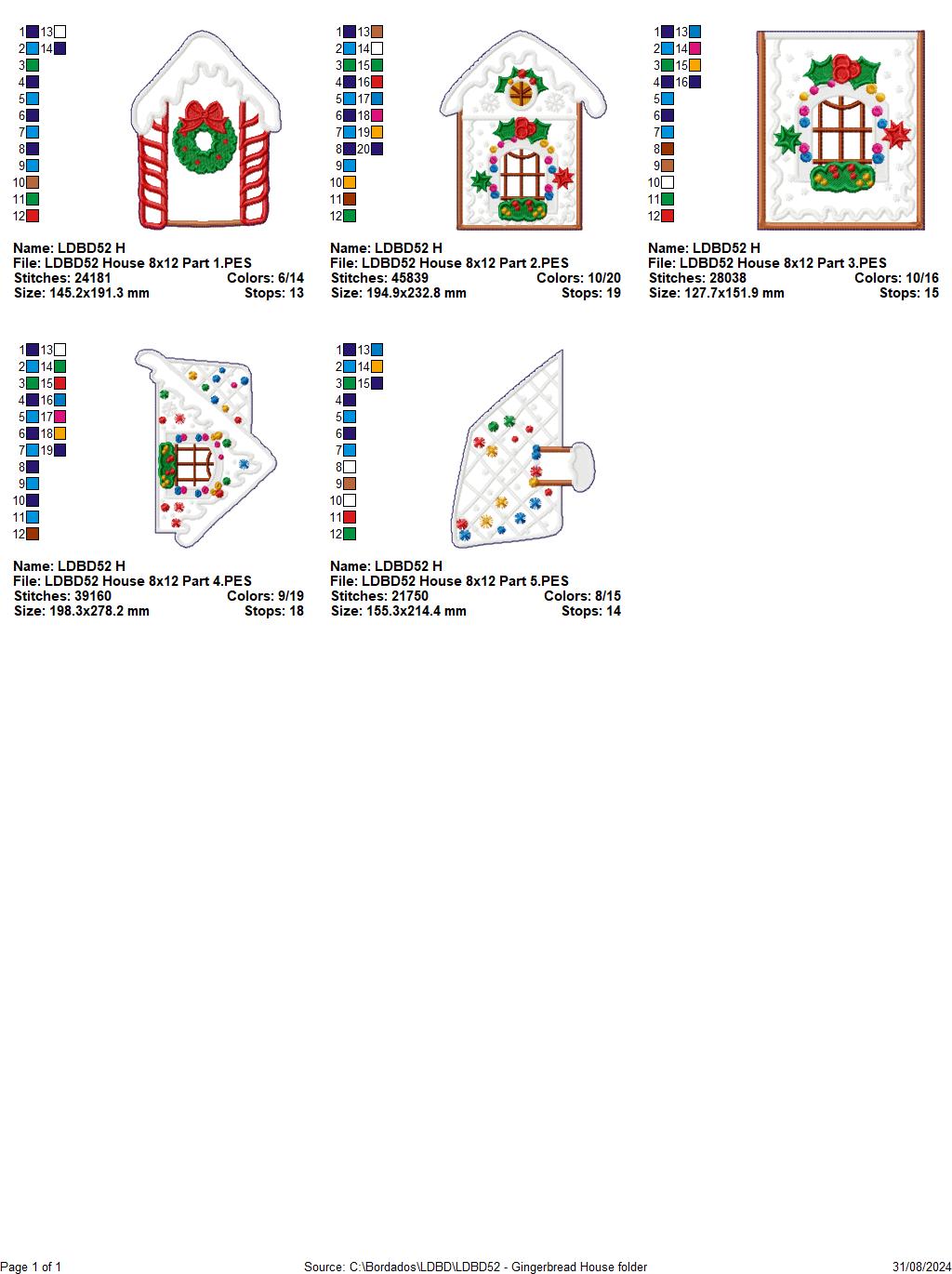 1 13
2 14
3
4
5
6
7
8
9
10
11
12

Name: LDBD52 H
File: LDBD52 House 8x12 Part 1.PES
Stitches: 24181 Colors: 6/14
Size: 145.2x191.3 mm Stops: 13

1 13
2 14
3 15
4 16
5 17
6 18
7 19
8 20
9
10
11
12

Name: LDBD52 H
File: LDBD52 House 8x12 Part 2.PES
Stitches: 45839 Colors: 10/20
Size: 194.9x232.8 mm Stops: 19

1 13
2 14
3 15
4 16
5
6
7
8
9
10
11
12

Name: LDBD52 H
File: LDBD52 House 8x12 Part 3.PES
Stitches: 28038 Colors: 10/16
Size: 127.7x151.9 mm Stops: 15

1 13
2 14
3 15
4 16
5 17
6 18
7 19
8
9
10
11
12

Name: LDBD52 H
File: LDBD52 House 8x12 Part 4.PES
Stitches: 39160 Colors: 9/19
Size: 198.3x278.2 mm Stops: 18

1 13
2 14
3 15
4
5
6
7
8
9
10
11
12

Name: LDBD52 H
File: LDBD52 House 8x12 Part 5.PES
Stitches: 21750 Colors: 8/15
Size: 155.3x214.4 mm Stops: 14

Page 1 of 1 Source: C:\Bordados\LDBD\LDBD52 - Gingerbread House folder 31/08/2024