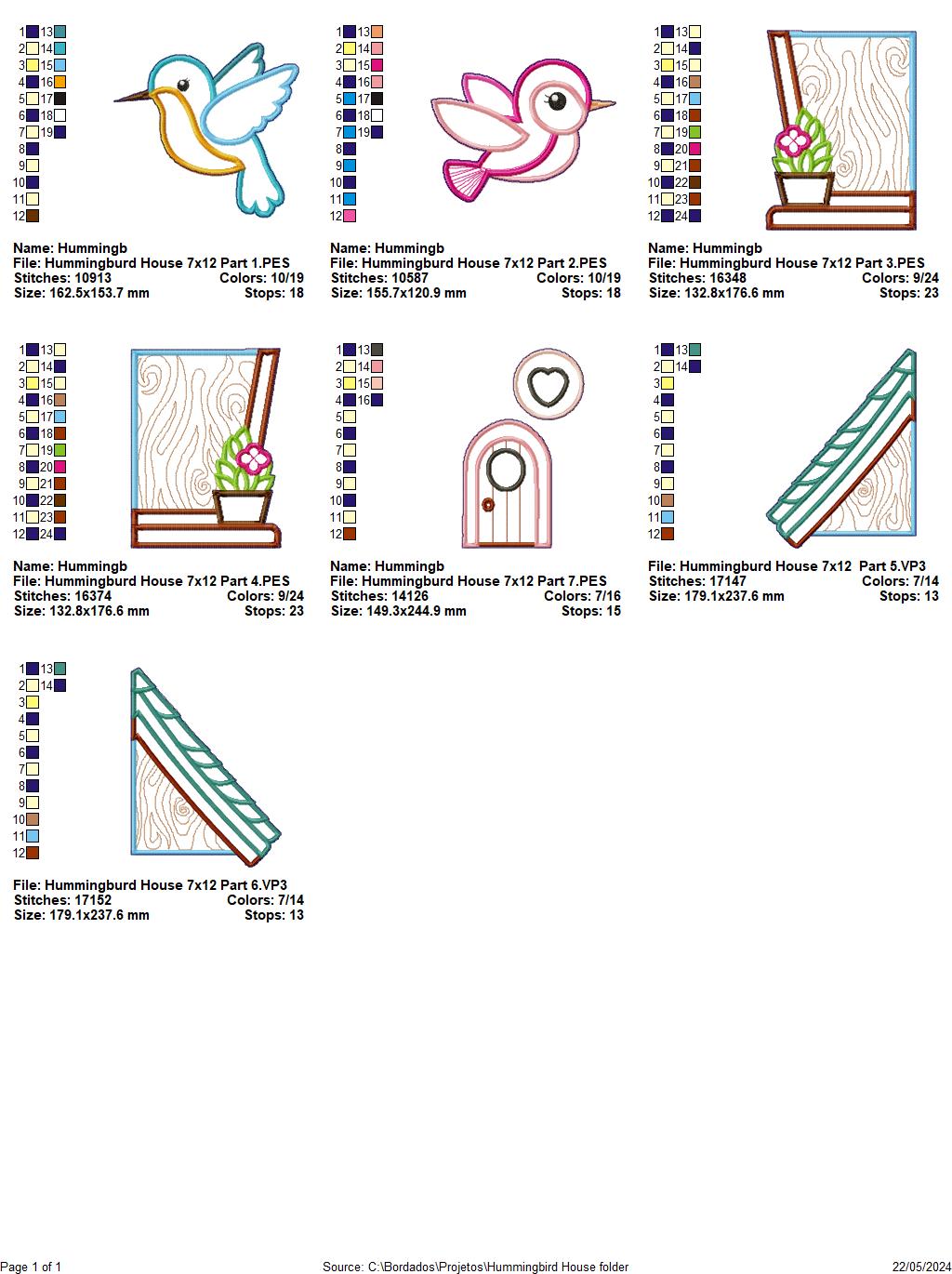 1 13
2 14
3 15
4 16
5 17
6 18
7 19
8
9
10
11
12

Name: Hummingb
File: Hummingburd House 7x12 Part 1.PES
Stitches: 10913 Colors: 10/19
Size: 162.5x153.7 mm Stops: 18

1 13
2 14
3 15
4 16
5 17
6 18
7 19
8
9
10
11
12

Name: Hummingb
File: Hummingburd House 7x12 Part 2.PES
Stitches: 10587 Colors: 10/19
Size: 155.7x120.9 mm Stops: 18

1 13
2 14
3 15
4 16
5 17
6 18
7 19
8 20
9 21
10 22
11 23
12 24

Name: Hummingb
File: Hummingburd House 7x12 Part 3.PES
Stitches: 16348 Colors: 9/24
Size: 132.8x176.6 mm Stops: 23

1 13
2 14
3 15
4 16
5 17
6 18
7 19
8 20
9 21
10 22
11 23
12 24

Name: Hummingb
File: Hummingburd House 7x12 Part 4.PES
Stitches: 16374 Colors: 9/24
Size: 132.8x176.6 mm Stops: 23

1 13
2 14
3 15
4 16
5
6
7
8
9
10
11
12

Name: Hummingb
File: Hummingburd House 7x12 Part 7.PES
Stitches: 14126 Colors: 7/16
Size: 149.3x244.9 mm Stops: 15

1 13
2 14
3
4
5
6
7
8
9
10
11
12

File: Hummingburd House 7x12 Part 5.VP3
Stitches: 17147 Colors: 7/14
Size: 179.1x237.6 mm Stops: 13

1 13
2 14
3
4
5
6
7
8
9
10
11
12

File: Hummingburd House 7x12 Part 6.VP3
Stitches: 17152 Colors: 7/14
Size: 179.1x237.6 mm Stops: 13

Page 1 of 1 Source: C:\Bordados\Projetos\Hummingbird House folder 22/05/2024