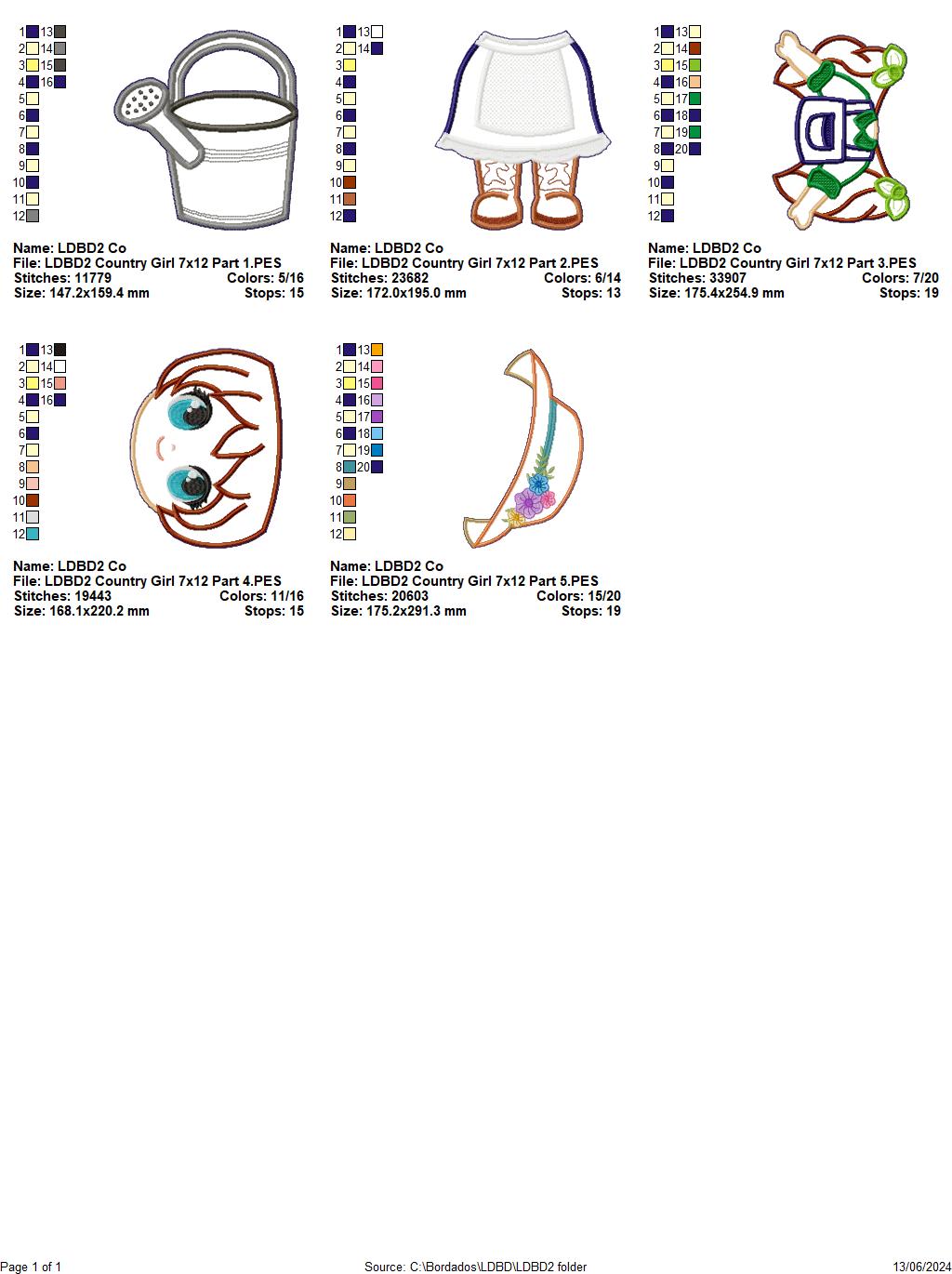 1 13
2 14
3 15
4 16
5
6
7
8
9
10
11
12

Name: LDBD2 Co
File: LDBD2 Country Girl 7x12 Part 1.PES
Stitches: 11779 Colors: 5/16
Size: 147.2x159.4 mm Stops: 15

1 13
2 14
3
4
5
6
7
8
9
10
11
12

Name: LDBD2 Co
File: LDBD2 Country Girl 7x12 Part 2.PES
Stitches: 23682 Colors: 6/14
Size: 172.0x195.0 mm Stops: 13

1 13
2 14
3 15
4 16
5 17
6 18
7 19
8 20
9
10
11
12

Name: LDBD2 Co
File: LDBD2 Country Girl 7x12 Part 3.PES
Stitches: 33907 Colors: 7/20
Size: 175.4x254.9 mm Stops: 19

1 13
2 14
3 15
4 16
5
6
7
8
9
10
11
12

Name: LDBD2 Co
File: LDBD2 Country Girl 7x12 Part 4.PES
Stitches: 19443 Colors: 11/16
Size: 168.1x220.2 mm Stops: 15

1 13
2 14
3 15
4 16
5 17
6 18
7 19
8 20
9
10
11
12

Name: LDBD2 Co
File: LDBD2 Country Girl 7x12 Part 5.PES
Stitches: 20603 Colors: 15/20
Size: 175.2x291.3 mm Stops: 19

Page 1 of 1 Source: C:\Bordados\LDBD\LDBD2 folder 13/06/2024