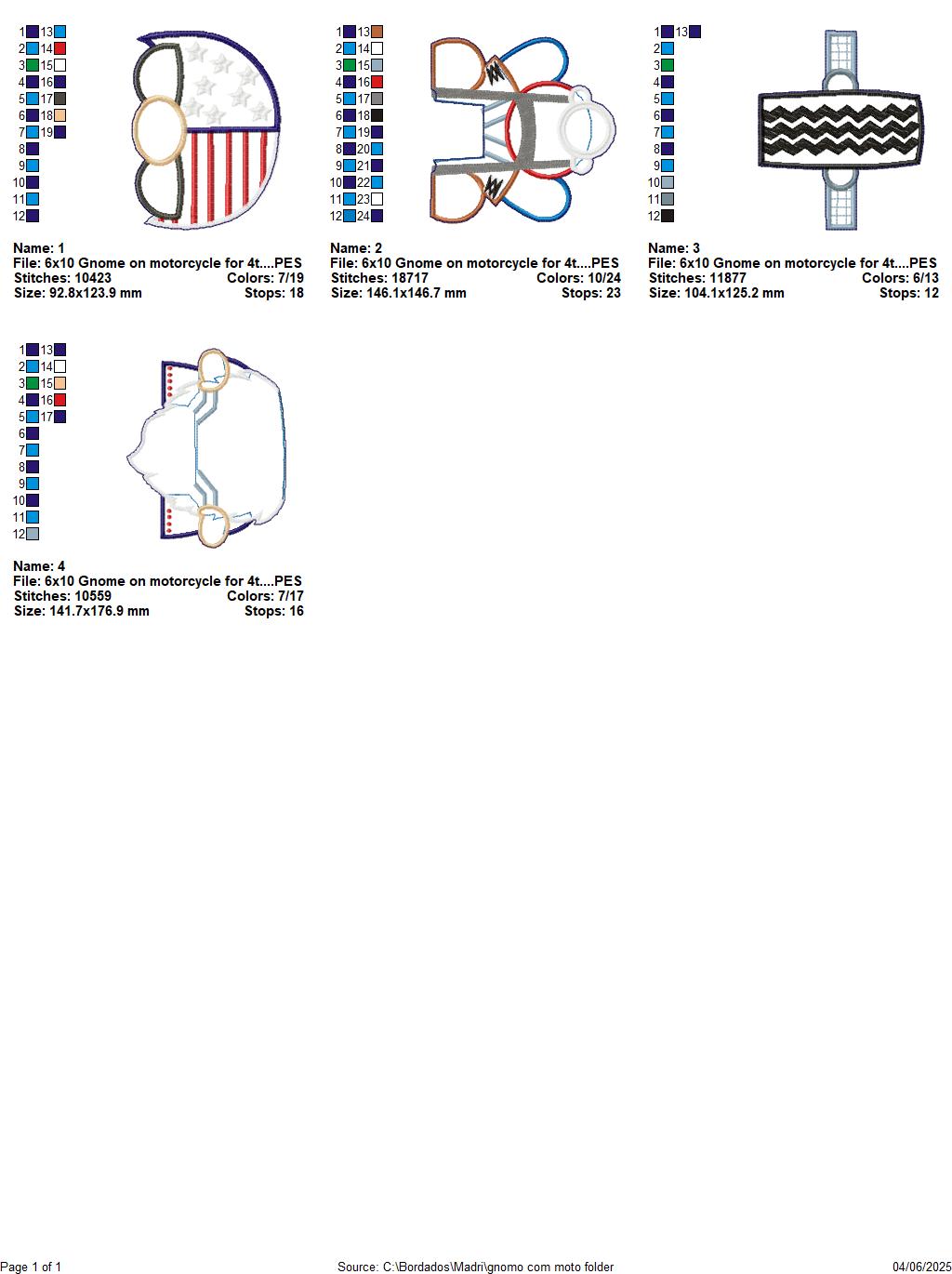 1 13
2 14
3 15
4 16
5 17
6 18
7 19
8
9
10
11
12

Name: 1
File: 6x10 Gnome on motorcycle for 4t....PES
Stitches: 10423 Colors: 7/19
Size: 92.8x123.9 mm Stops: 18

1 13
2 14
3 15
4 16
5 17
6 18
7 19
8 20
9 21
10 22
11 23
12 24

Name: 2
File: 6x10 Gnome on motorcycle for 4t....PES
Stitches: 18717 Colors: 10/24
Size: 146.1x146.7 mm Stops: 23

1 13
2
3
4
5
6
7
8
9
10
11
12

Name: 3
File: 6x10 Gnome on motorcycle for 4t....PES
Stitches: 11877 Colors: 6/13
Size: 104.1x125.2 mm Stops: 12

1 13
2 14
3 15
4 16
5 17
6
7
8
9
10
11
12

Name: 4
File: 6x10 Gnome on motorcycle for 4t....PES
Stitches: 10559 Colors: 7/17
Size: 141.7x176.9 mm Stops: 16

Page 1 of 1 Source: C:\Bordados\Madri\gnomo com moto folder 04/06/2025