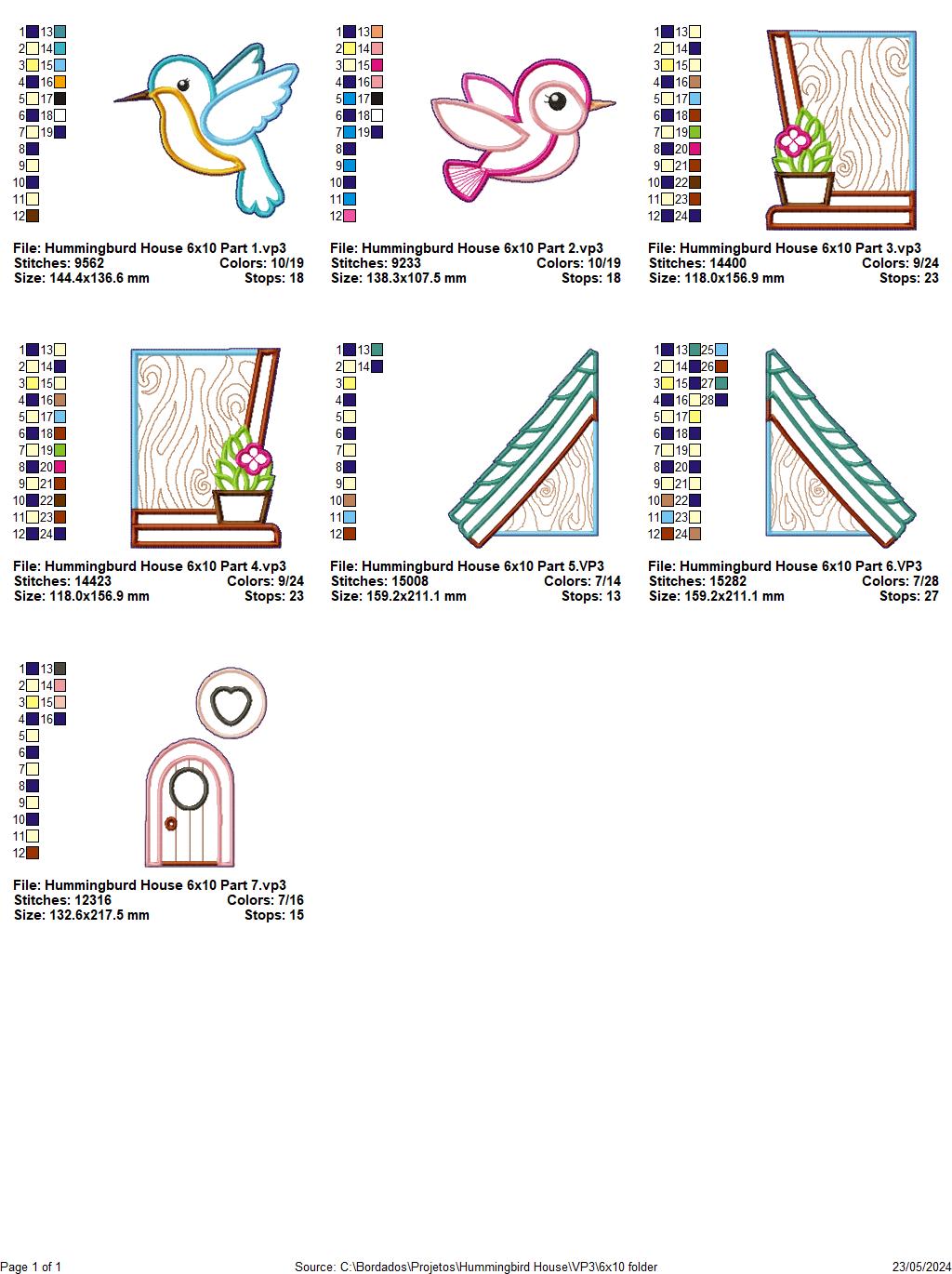 1 13
2 14
3 15
4 16
5 17
6 18
7 19
8
9
10
11
12

File: Hummingburd House 6x10 Part 1.vp3
Stitches: 9562 Colors: 10/19
Size: 144.4x136.6 mm Stops: 18

1 13
2 14
3 15
4 16
5 17
6 18
7 19
8
9
10
11
12

File: Hummingburd House 6x10 Part 2.vp3
Stitches: 9233 Colors: 10/19
Size: 138.3x107.5 mm Stops: 18

1 13
2 14
3 15
4 16
5 17
6 18
7 19
8 20
9 21
10 22
11 23
12 24

File: Hummingburd House 6x10 Part 3.vp3
Stitches: 14400 Colors: 9/24
Size: 118.0x156.9 mm Stops: 23

1 13
2 14
3 15
4 16
5 17
6 18
7 19
8 20
9 21
10 22
11 23
12 24

File: Hummingburd House 6x10 Part 4.vp3
Stitches: 14423 Colors: 9/24
Size: 118.0x156.9 mm Stops: 23

1 13
2 14
3
4
5
6
7
8
9
10
11
12

File: Hummingburd House 6x10 Part 5.VP3
Stitches: 15008 Colors: 7/14
Size: 159.2x211.1 mm Stops: 13

1 13 25
2 14 26
3 15 27
4 16 28
5 17
6 18
7 19
8 20
9 21
10 22
11 23
12 24

File: Hummingburd House 6x10 Part 6.VP3
Stitches: 15282 Colors: 7/28
Size: 159.2x211.1 mm Stops: 27

1 13
2 14
3 15
4 16
5
6
7
8
9
10
11
12

File: Hummingburd House 6x10 Part 7.vp3
Stitches: 12316 Colors: 7/16
Size: 132.6x217.5 mm Stops: 15

Page 1 of 1 Source: C:\Bordados\Projetos\Hummingbird House\VP3\6x10 folder 23/05/2024