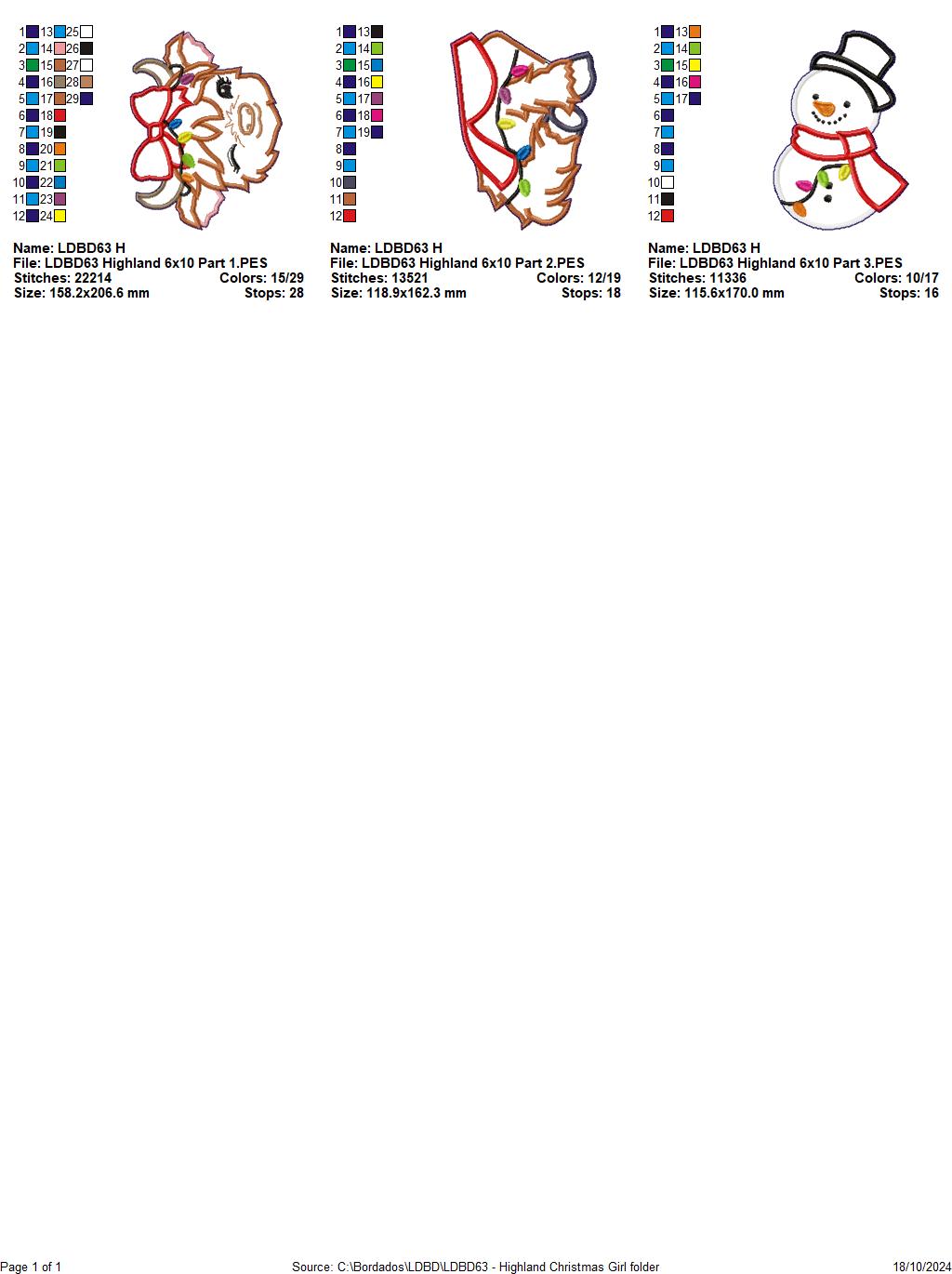 1 13 25
2 14 26
3 15 27
4 16 28
5 17 29
6 18
7 19
8 20
9 21
10 22
11 23
12 24

Name: LDBD63 H
File: LDBD63 Highland 6x10 Part 1.PES
Stitches: 22214 Colors: 15/29
Size: 158.2x206.6 mm Stops: 28

1 13
2 14
3 15
4 16
5 17
6 18
7 19
8
9
10
11
12

Name: LDBD63 H
File: LDBD63 Highland 6x10 Part 2.PES
Stitches: 13521 Colors: 12/19
Size: 118.9x162.3 mm Stops: 18

1 13
2 14
3 15
4 16
5 17
6
7
8
9
10
11
12

Name: LDBD63 H
File: LDBD63 Highland 6x10 Part 3.PES
Stitches: 11336 Colors: 10/17
Size: 115.6x170.0 mm Stops: 16

Page 1 of 1 Source: C:\Bordados\LDBD\LDBD63 - Highland Christmas Girl folder 18/10/2024