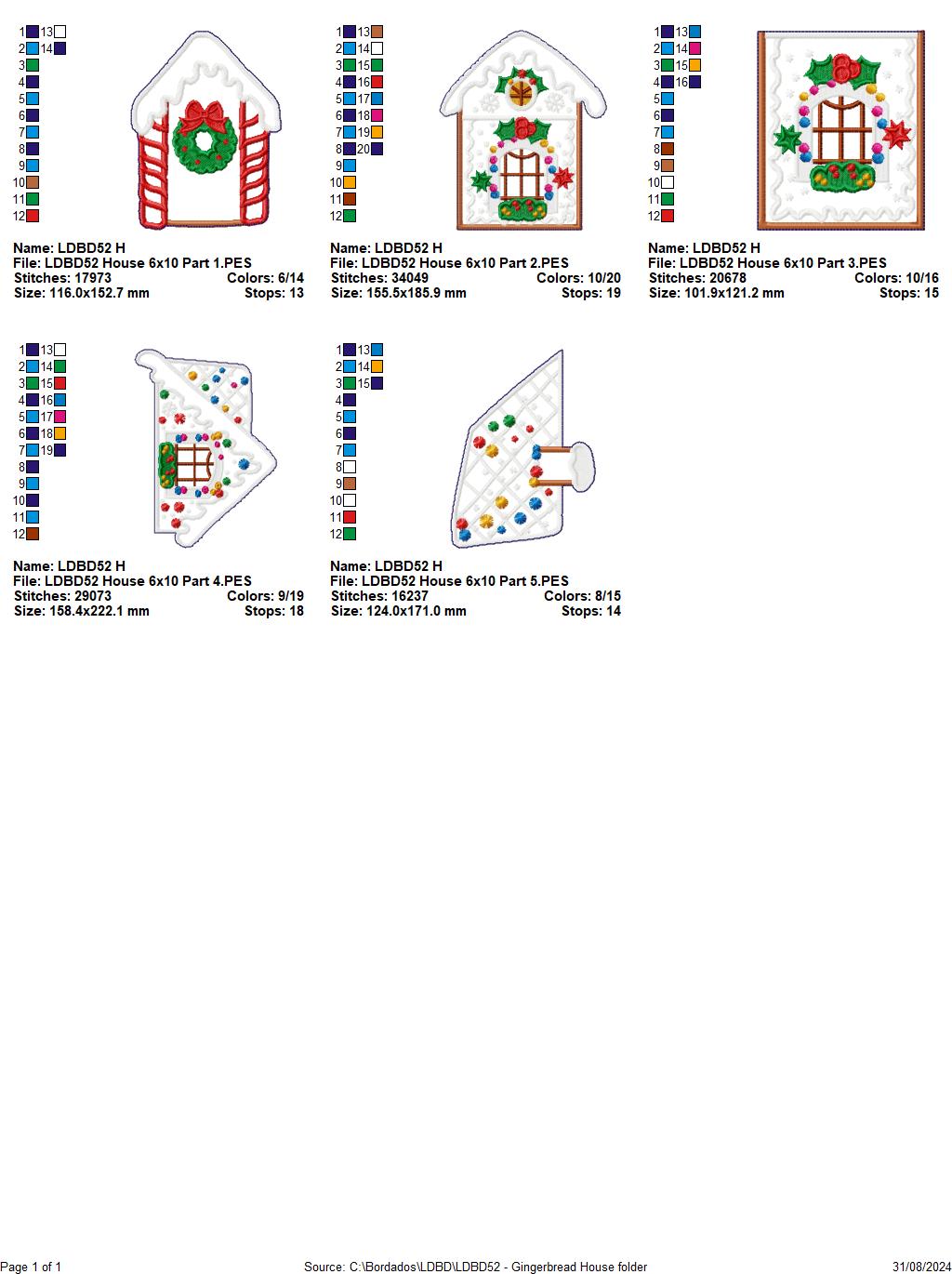 1 13
2 14
3
4
5
6
7
8
9
10
11
12

Name: LDBD52 H
File: LDBD52 House 6x10 Part 1.PES
Stitches: 17973 Colors: 6/14
Size: 116.0x152.7 mm Stops: 13

1 13
2 14
3 15
4 16
5 17
6 18
7 19
8 20
9
10
11
12

Name: LDBD52 H
File: LDBD52 House 6x10 Part 2.PES
Stitches: 34049 Colors: 10/20
Size: 155.5x185.9 mm Stops: 19

1 13
2 14
3 15
4 16
5
6
7
8
9
10
11
12

Name: LDBD52 H
File: LDBD52 House 6x10 Part 3.PES
Stitches: 20678 Colors: 10/16
Size: 101.9x121.2 mm Stops: 15

1 13
2 14
3 15
4 16
5 17
6 18
7 19
8
9
10
11
12

Name: LDBD52 H
File: LDBD52 House 6x10 Part 4.PES
Stitches: 29073 Colors: 9/19
Size: 158.4x222.1 mm Stops: 18

1 13
2 14
3 15
4
5
6
7
8
9
10
11
12

Name: LDBD52 H
File: LDBD52 House 6x10 Part 5.PES
Stitches: 16237 Colors: 8/15
Size: 124.0x171.0 mm Stops: 14

Page 1 of 1 Source: C:\Bordados\LDBD\LDBD52 - Gingerbread House folder 31/08/2024