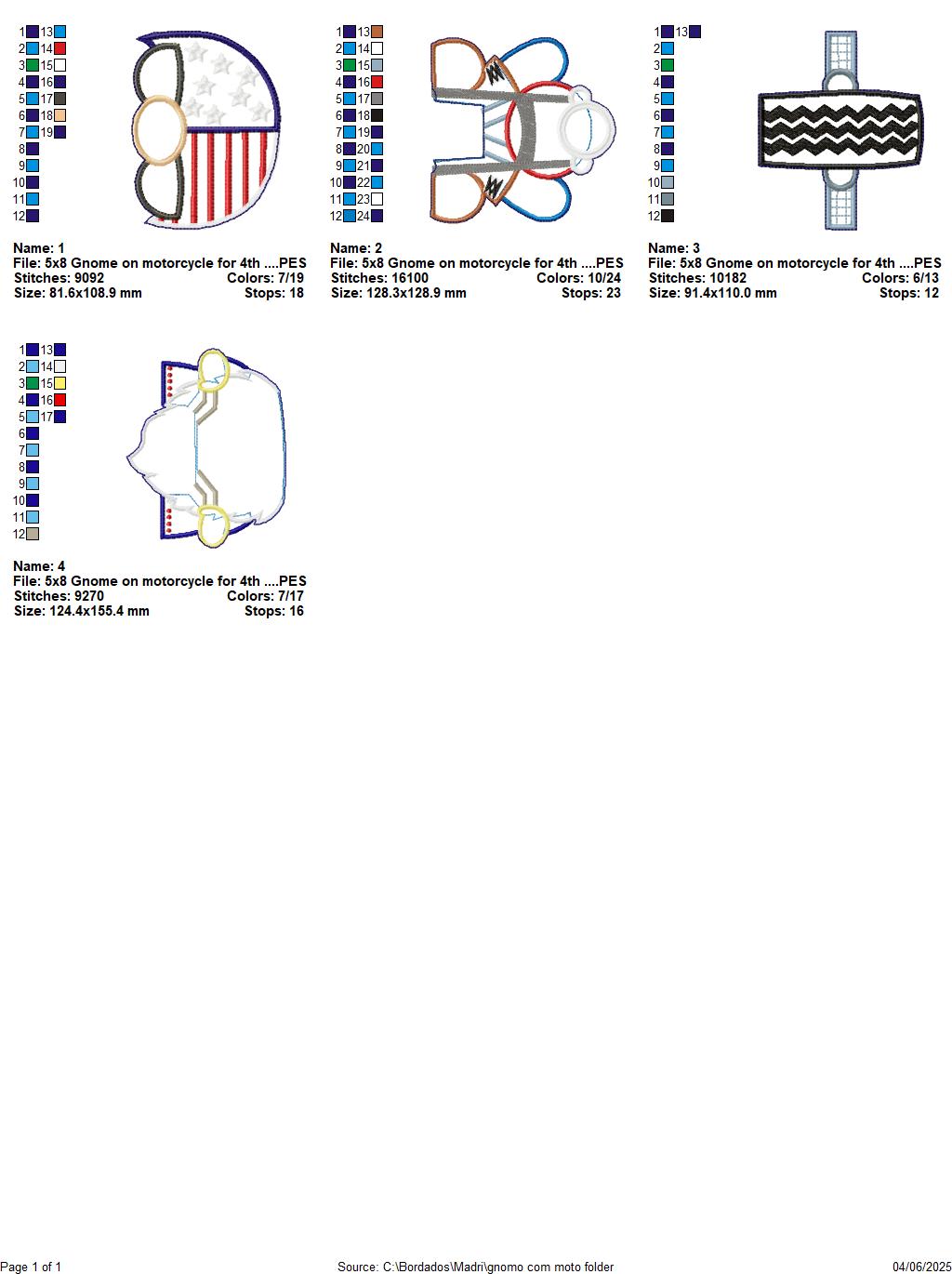 1 13
2 14
3 15
4 16
5 17
6 18
7 19
8
9
10
11
12

Name: 1
File: 5x8 Gnome on motorcycle for 4th ....PES
Stitches: 9092 Colors: 7/19
Size: 81.6x108.9 mm Stops: 18

1 13
2 14
3 15
4 16
5 17
6 18
7 19
8 20
9 21
10 22
11 23
12 24

Name: 2
File: 5x8 Gnome on motorcycle for 4th ....PES
Stitches: 16100 Colors: 10/24
Size: 128.3x128.9 mm Stops: 23

1 13
2
3
4
5
6
7
8
9
10
11
12

Name: 3
File: 5x8 Gnome on motorcycle for 4th ....PES
Stitches: 10182 Colors: 6/13
Size: 91.4x110.0 mm Stops: 12

1 13
2 14
3 15
4 16
5 17
6
7
8
9
10
11
12

Name: 4
File: 5x8 Gnome on motorcycle for 4th ....PES
Stitches: 9270 Colors: 7/17
Size: 124.4x155.4 mm Stops: 16

Page 1 of 1 Source: C:\Bordados\Madri\gnomo com moto folder 04/06/2025