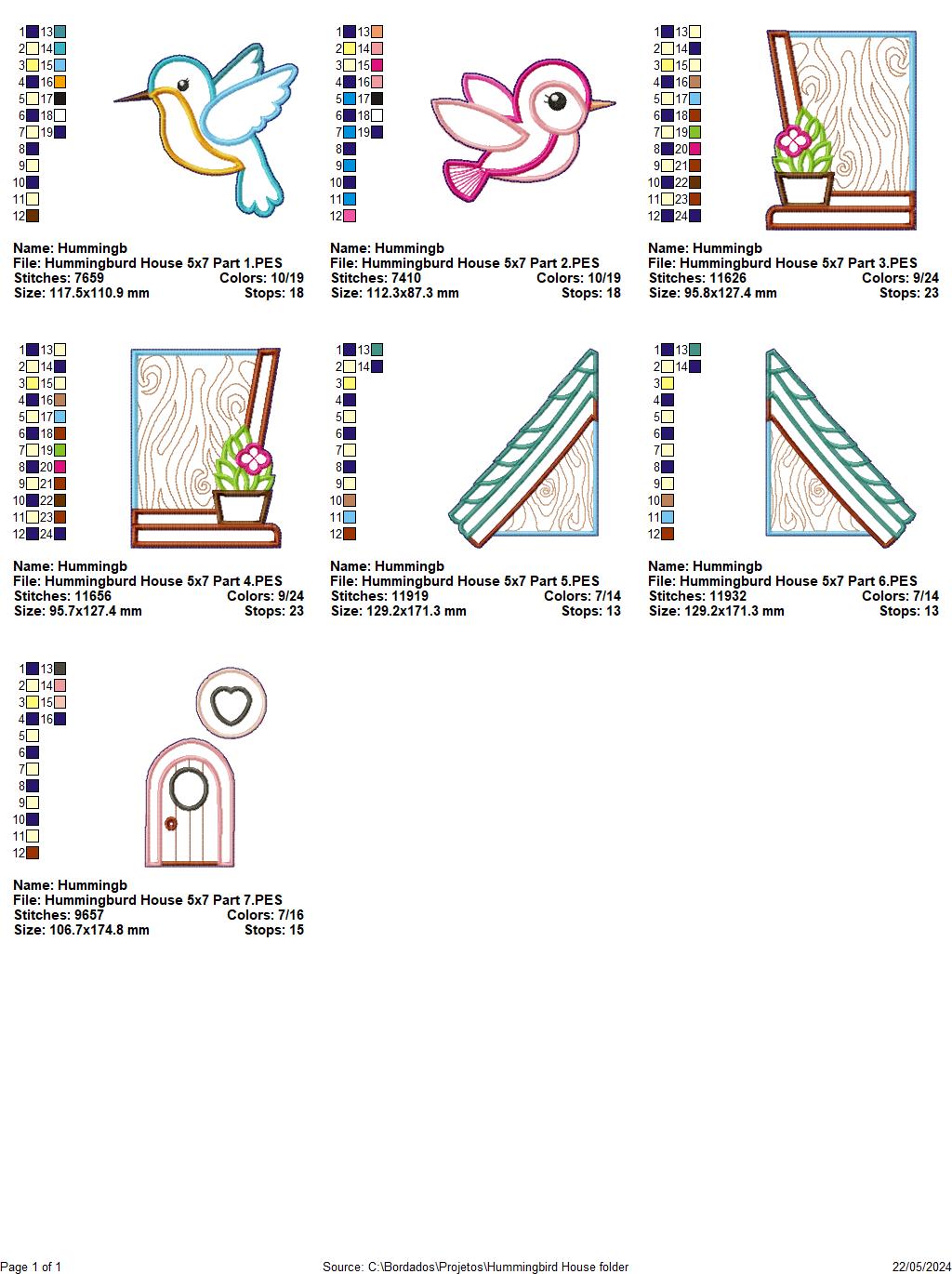 1 13
2 14
3 15
4 16
5 17
6 18
7 19
8
9
10
11
12

Name: Hummingb
File: Hummingburd House 5x7 Part 1.PES
Stitches: 7659 Colors: 10/19
Size: 117.5x110.9 mm Stops: 18

1 13
2 14
3 15
4 16
5 17
6 18
7 19
8
9
10
11
12

Name: Hummingb
File: Hummingburd House 5x7 Part 2.PES
Stitches: 7410 Colors: 10/19
Size: 112.3x87.3 mm Stops: 18

1 13
2 14
3 15
4 16
5 17
6 18
7 19
8 20
9 21
10 22
11 23
12 24

Name: Hummingb
File: Hummingburd House 5x7 Part 3.PES
Stitches: 11626 Colors: 9/24
Size: 95.8x127.4 mm Stops: 23

1 13
2 14
3 15
4 16
5 17
6 18
7 19
8 20
9 21
10 22
11 23
12 24

Name: Hummingb
File: Hummingburd House 5x7 Part 4.PES
Stitches: 11656 Colors: 9/24
Size: 95.7x127.4 mm Stops: 23

1 13
2 14
3
4
5
6
7
8
9
10
11
12

Name: Hummingb
File: Hummingburd House 5x7 Part 5.PES
Stitches: 11919 Colors: 7/14
Size: 129.2x171.3 mm Stops: 13

1 13
2 14
3
4
5
6
7
8
9
10
11
12

Name: Hummingb
File: Hummingburd House 5x7 Part 6.PES
Stitches: 11932 Colors: 7/14
Size: 129.2x171.3 mm Stops: 13

1 13
2 14
3 15
4 16
5
6
7
8
9
10
11
12

Name: Hummingb
File: Hummingburd House 5x7 Part 7.PES
Stitches: 9657 Colors: 7/16
Size: 106.7x174.8 mm Stops: 15

Page 1 of 1 Source: C:\Bordados\Projetos\Hummingbird House folder 22/05/2024