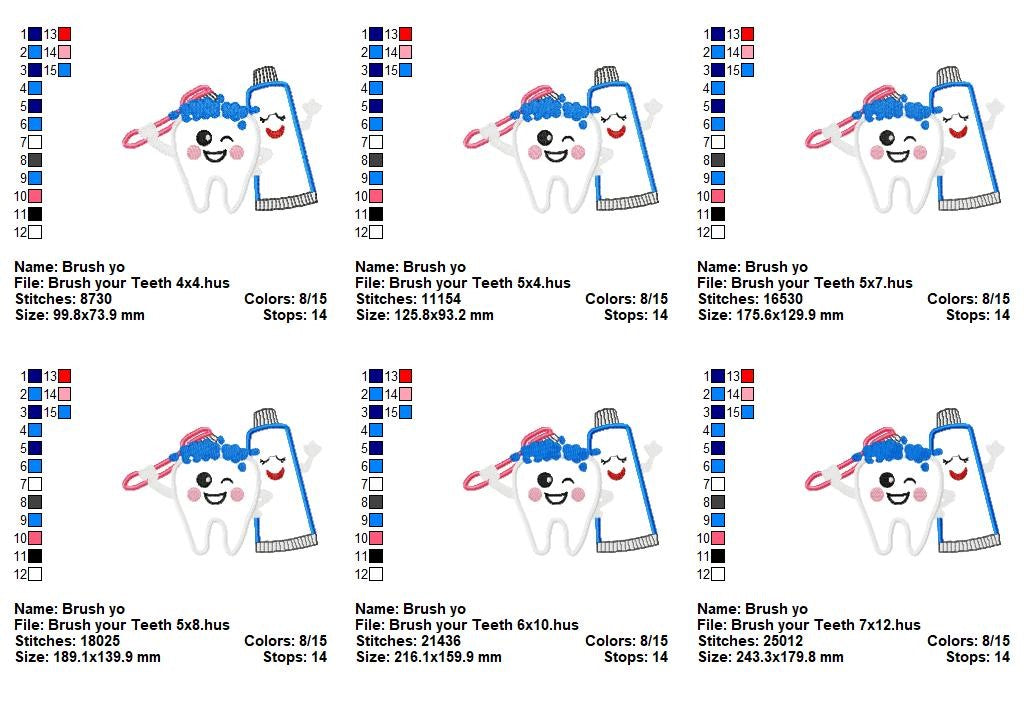 1 13
2 14
3 15
4
5
6
7
8
9
10
11
12

Name: Brush yo
File: Brush your Teeth 4x4.hus
Stitches: 8730 Colors: 8/15
Size: 99.8x73.9 mm Stops: 14

1 13
2 14
3 15
4
5
6
7
8
9
10
11
12

Name: Brush yo
File: Brush your Teeth 5x4.hus
Stitches: 11154 Colors: 8/15
Size: 125.8x93.2 mm Stops: 14

1 13
2 14
3 15
4
5
6
7
8
9
10
11
12

Name: Brush yo
File: Brush your Teeth 5x7.hus
Stitches: 16530 Colors: 8/15
Size: 175.6x129.9 mm Stops: 14

1 13
2 14
3 15
4
5
6
7
8
9
10
11
12

Name: Brush yo
File: Brush your Teeth 5x8.hus
Stitches: 18025 Colors: 8/15
Size: 189.1x139.9 mm Stops: 14

1 13
2 14
3 15
4
5
6
7
8
9
10
11
12

Name: Brush yo
File: Brush your Teeth 6x10.hus
Stitches: 21436 Colors: 8/15
Size: 216.1x159.9 mm Stops: 14

1 13
2 14
3 15
4
5
6
7
8
9
10
11
12

Name: Brush yo
File: Brush your Teeth 7x12.hus
Stitches: 25012 Colors: 8/15
Size: 243.3x179.8 mm Stops: 14